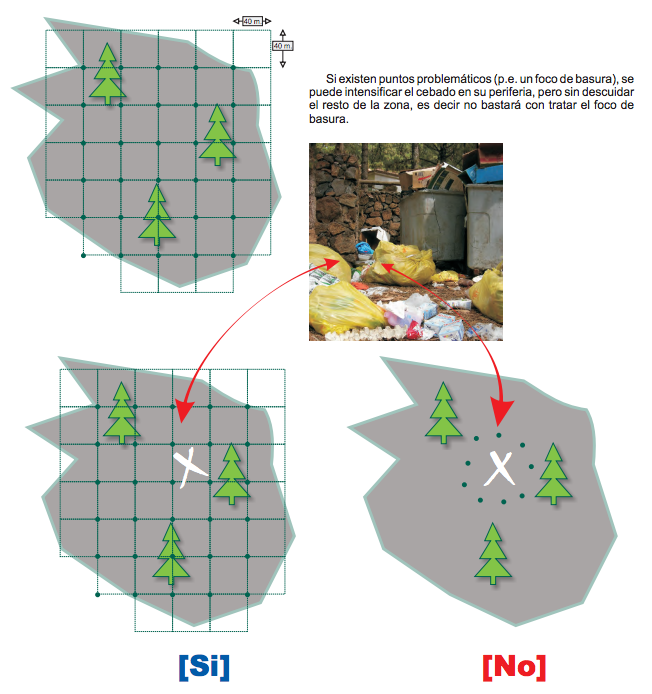 40 m.

40 m.

Si existen puntos problemáticos (p.e. un foco de basura), se puede intensificar el cebado en su periferia, pero sin descuidar el resto de la zona, es decir no bastará con tratar el foco de basura.

[Si]

[No]